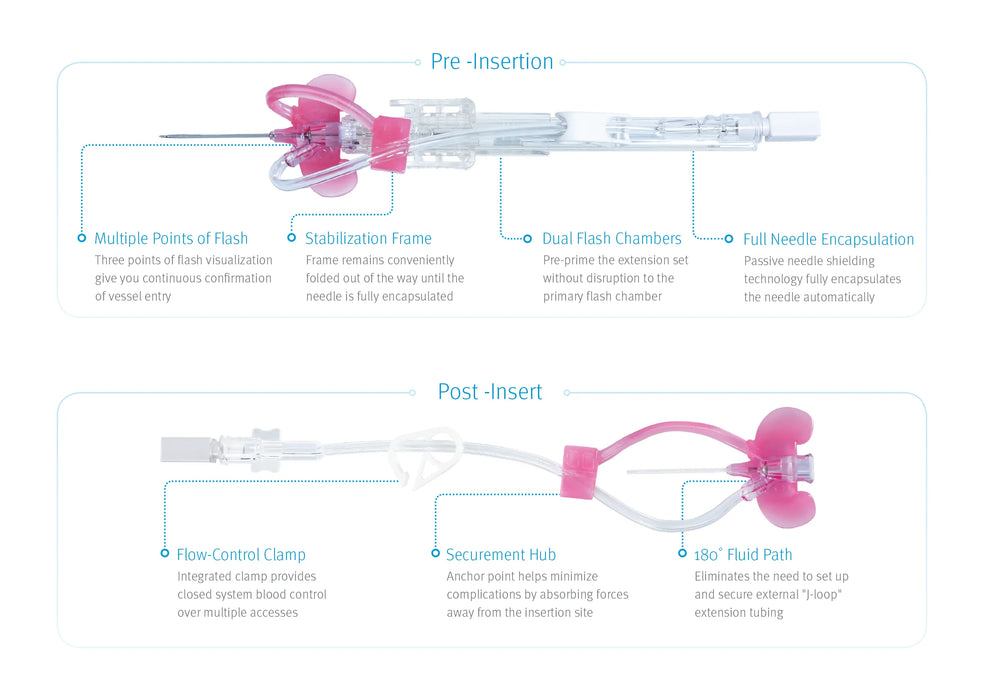 Pre -Insertion

Multiple Points of Flash
Three points of flash visualization give you continuous confirmation of vessel entry

Stabilization Frame
Frame remains conveniently folded out of the way until the needle is fully encapsulated

Dual Flash Chambers
Pre-prime the extension set without disruption to the primary flash chamber

Full Needle Encapsulation
Passive needle shielding technology fully encapsulates the needle automatically

Post -Insert

Flow-Control Clamp
Integrated clamp provides closed system blood control over multiple accesses

Securement Hub
Anchor point helps minimize complications by absorbing forces away from the insertion site

180° Fluid Path
Eliminates the need to set up and secure external "J-loop" extension tubing