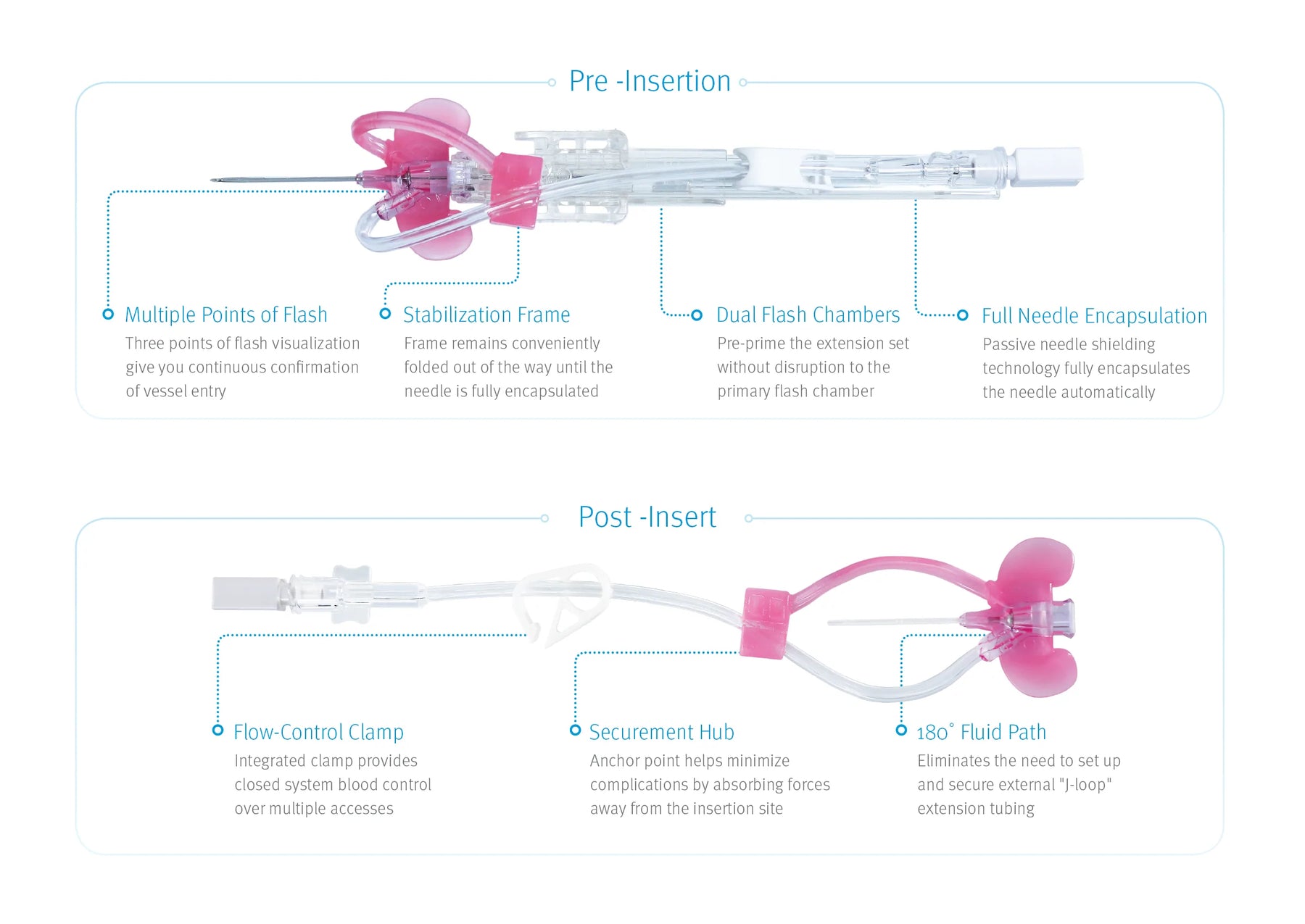 Pre -Insertion

Multiple Points of Flash
Three points of flash visualization give you continuous confirmation of vessel entry

Stabilization Frame
Frame remains conveniently folded out of the way until the needle is fully encapsulated

Dual Flash Chambers
Pre-prime the extension set without disruption to the primary flash chamber

Full Needle Encapsulation
Passive needle shielding technology fully encapsulates the needle automatically

Post -Insert

Flow-Control Clamp
Integrated clamp provides closed system blood control over multiple accesses

Securement Hub
Anchor point helps minimize complications by absorbing forces away from the insertion site

180° Fluid Path
Eliminates the need to set up and secure external "J-loop" extension tubing